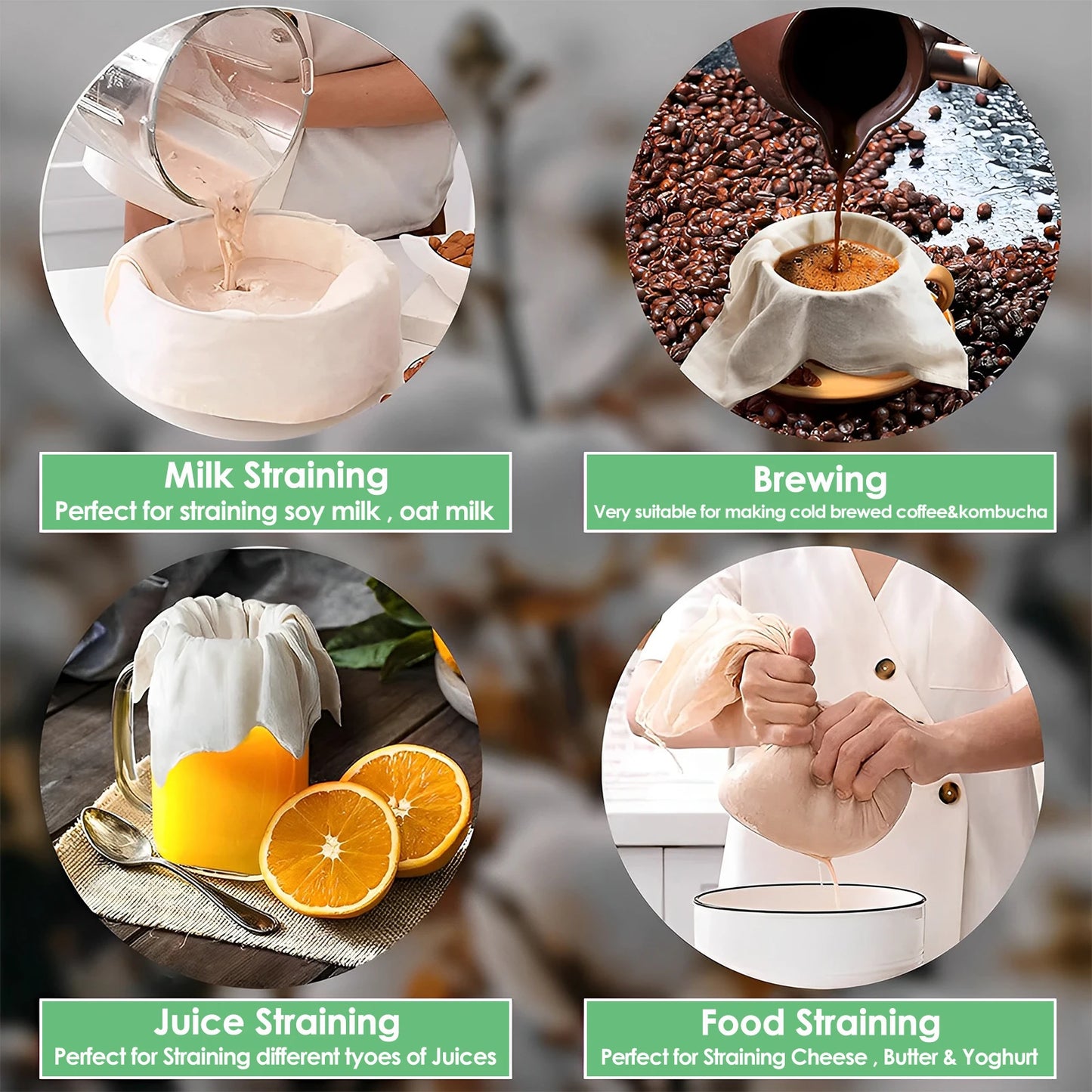 Milk Straining
Perfect for straining soy milk , oat milk

Brewing
Very suitable for making cold brewed coffee&kombucha

Juice Straining
Perfect for Straining different tyoes of Juices

Food Straining
Perfect for Straining Cheese , Butter & Yoghurt